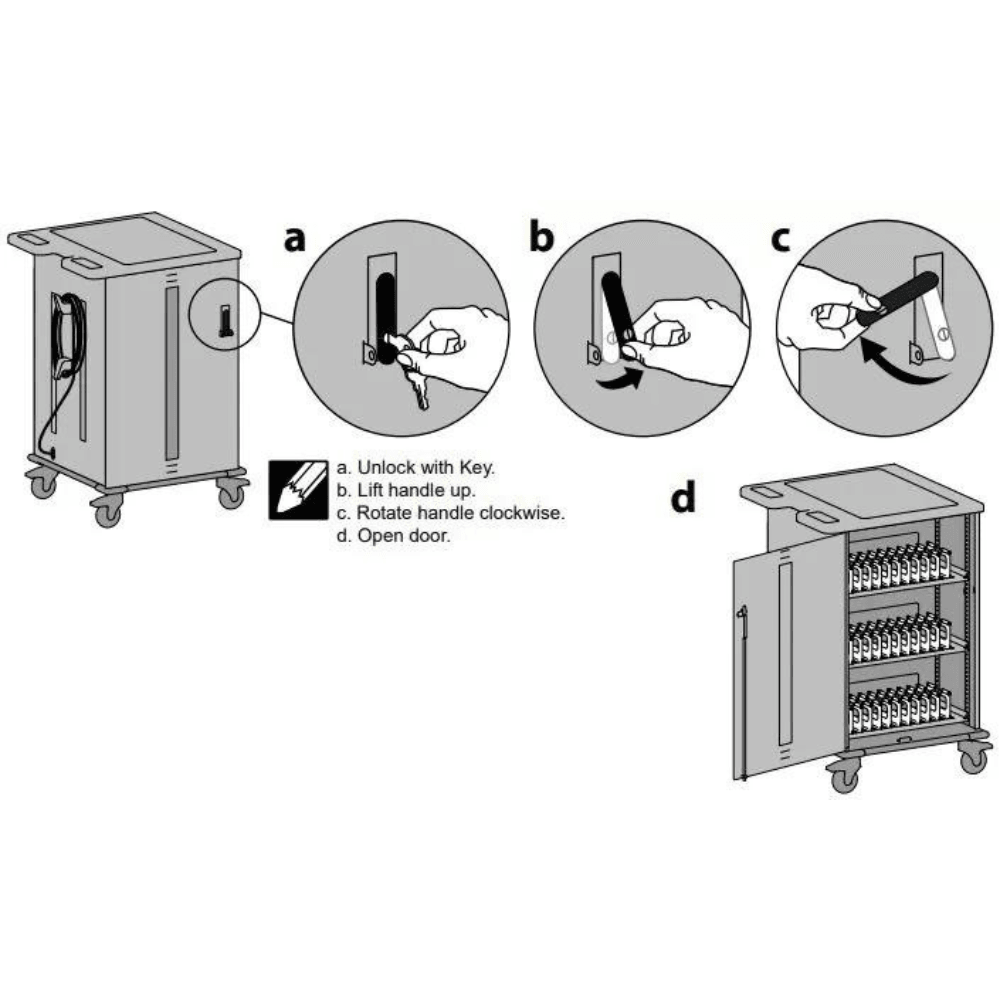 a

b

c

a. Unlock with Key.
b. Lift handle up.
c. Rotate handle clockwise.
d. Open door.

d