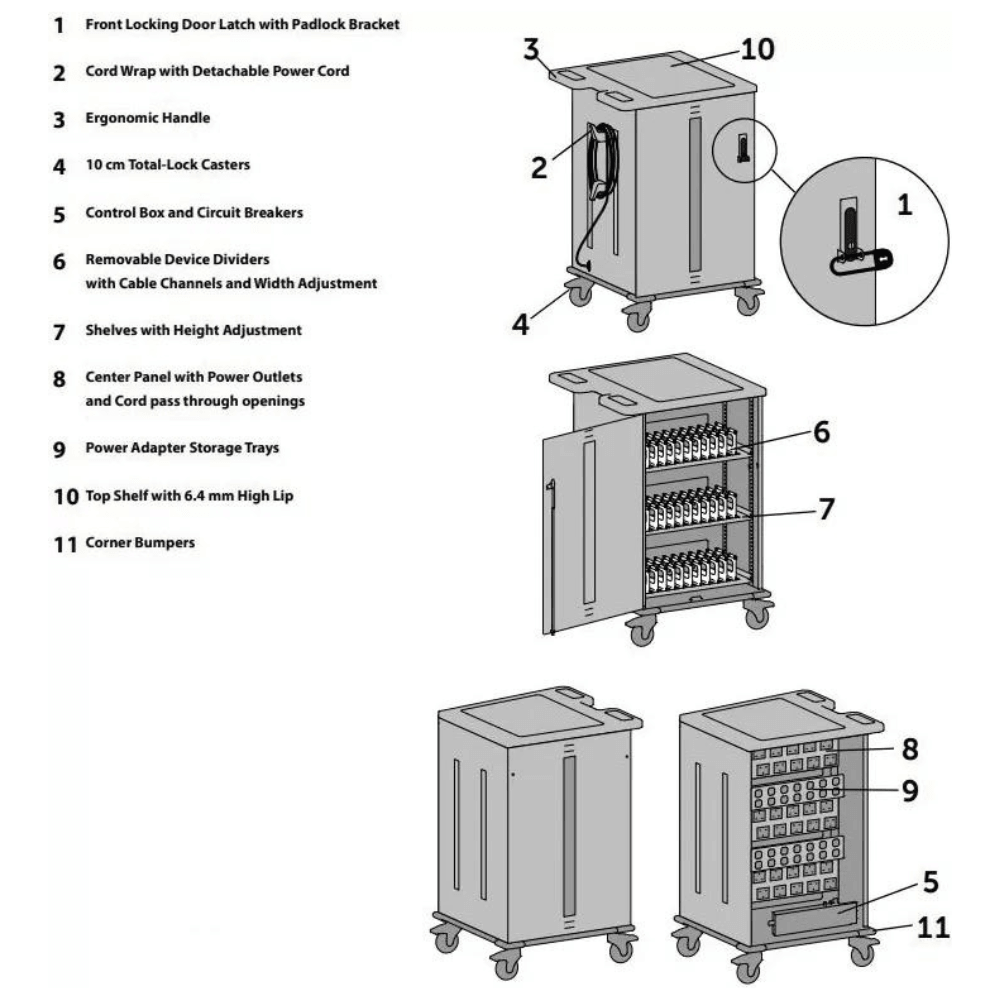 1 Front Locking Door Latch with Padlock Bracket

2 Cord Wrap with Detachable Power Cord

3 Ergonomic Handle

4 10 cm Total-Lock Casters

5 Control Box and Circuit Breakers

6 Removable Device Dividers with Cable Channels and Width Adjustment

7 Shelves with Height Adjustment

8 Center Panel with Power Outlets and Cord pass through openings

9 Power Adapter Storage Trays

10 Top Shelf with 6.4 mm High Lip

11 Corner Bumpers

3
10
2
1
4
6
7
8
9
5
11